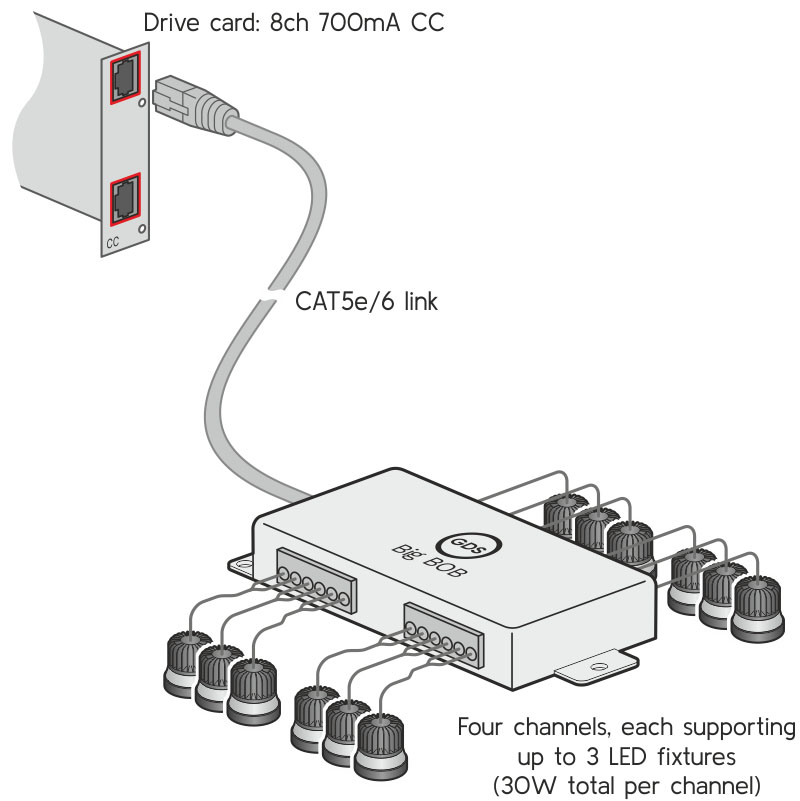 Drive card: 8ch 700mA CC

CC

CAT5e/6 link

GDS

Big BOB

Four channels, each supporting up to 3 LED fixtures (30W total per channel)