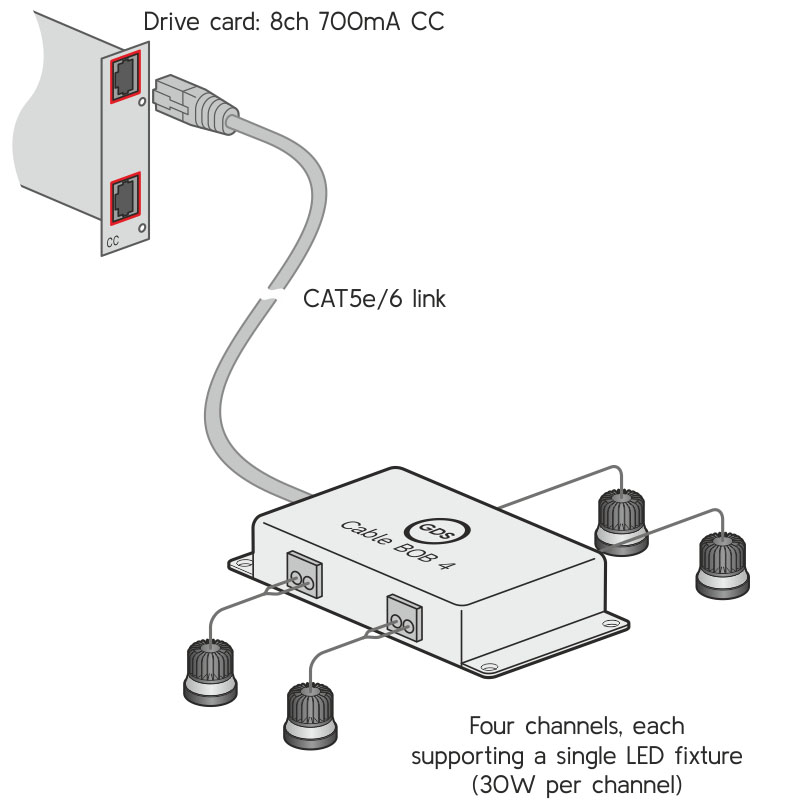 Drive card: 8ch 700mA CC

CC

CAT5e/6 link

GDS

Cable BOB 4

Four channels, each supporting a single LED fixture (30W per channel)